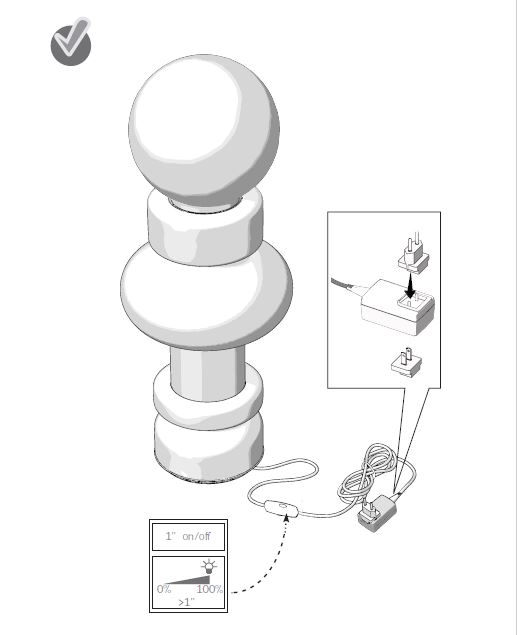 1" on/off

0% 100%
>1"